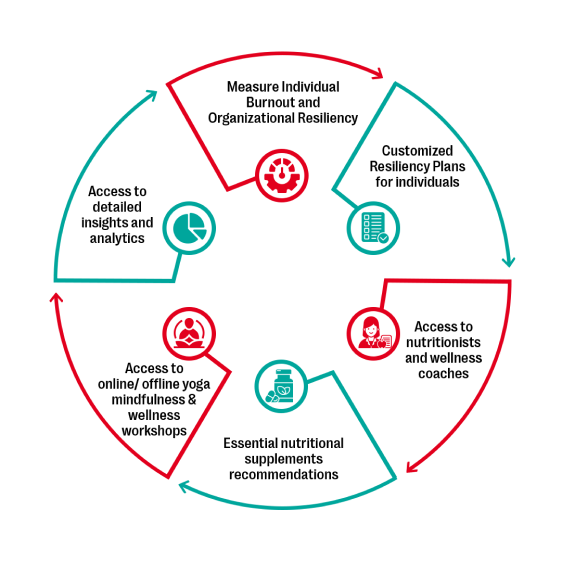 Measure Individual Burnout and Organizational Resiliency

Customized Resiliency Plans for individuals

Access to nutritionists and wellness coaches

Essential nutritional supplements recommendations

Access to online/ offline yoga mindfulness & wellness workshops

Access to detailed insights and analytics